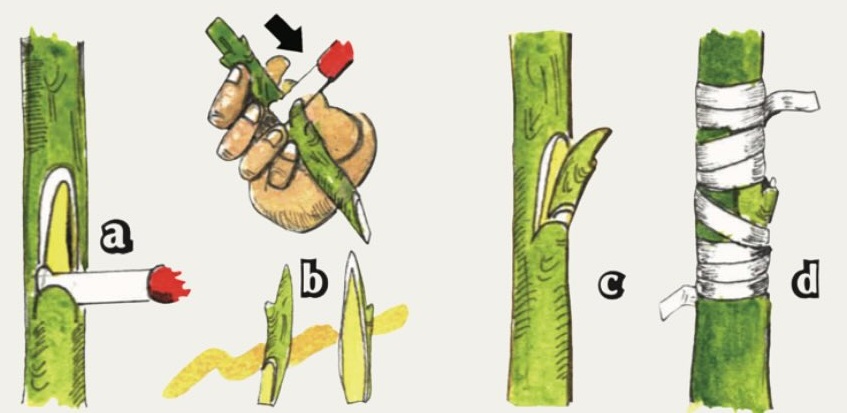 a

b

c

d