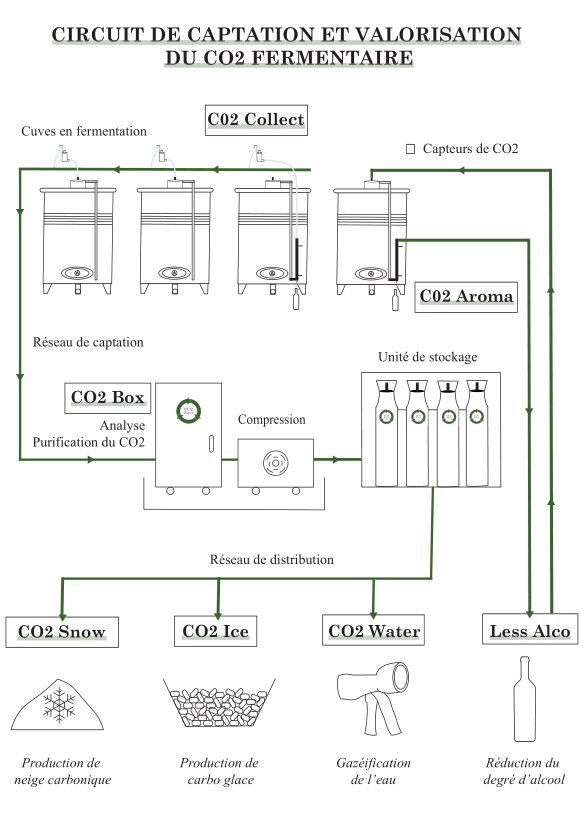 CIRCUIT DE CAPTATION ET VALORISATION
DU CO2 FERMENTAIRE

C02 Collect

Cuves en fermentation

Capteurs de CO2

C02 Aroma

Réseau de captation

Unité de stockage

CO2 Box

Analyse
Purification du CO2

Compression

Réseau de distribution

CO2 Snow

CO2 Ice

CO2 Water

Less Alco

Production de
neige carbonique

Production de
carbo glace

Gazéification
de l'eau

Réduction du
degré d'alcool